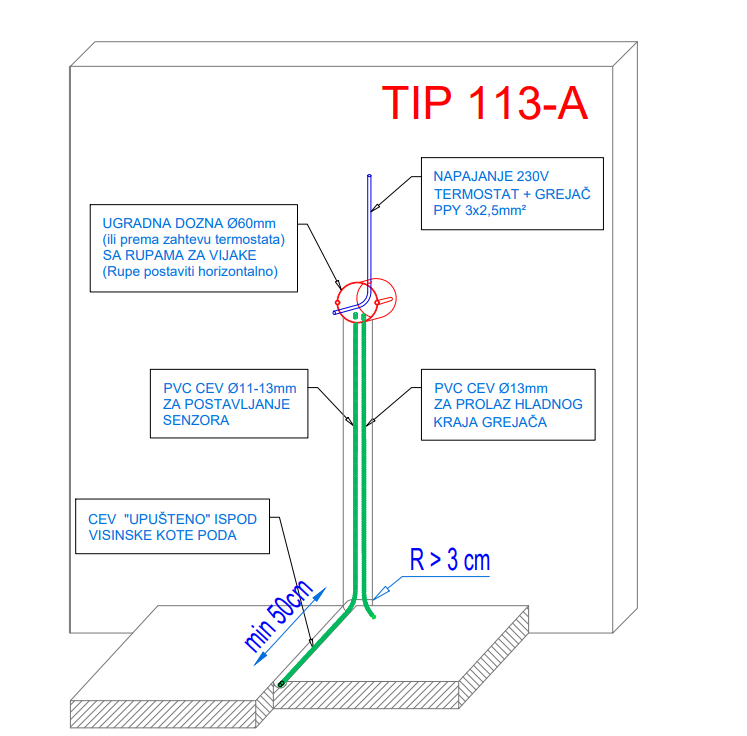 TIP 113-A

NAPAJANJE 230V
TERMOSTAT + GREJAČ
PPY 3x2,5mm²

UGRADNA DOZNA Ø60mm
(ili prema zahtevu termostata)
SA RUPAMA ZA VIJAKE
(Rupe postaviti horizontalno)

PVC CEV Ø11-13mm
ZA POSTAVLJANJE
SENZORA

PVC CEV Ø13mm
ZA PROLAZ HLADNOG
KRAJA GREJAČA

CEV "UPUŠTENO" ISPOD
VISINSKE KOTE PODA

R > 3 cm

min 50cm