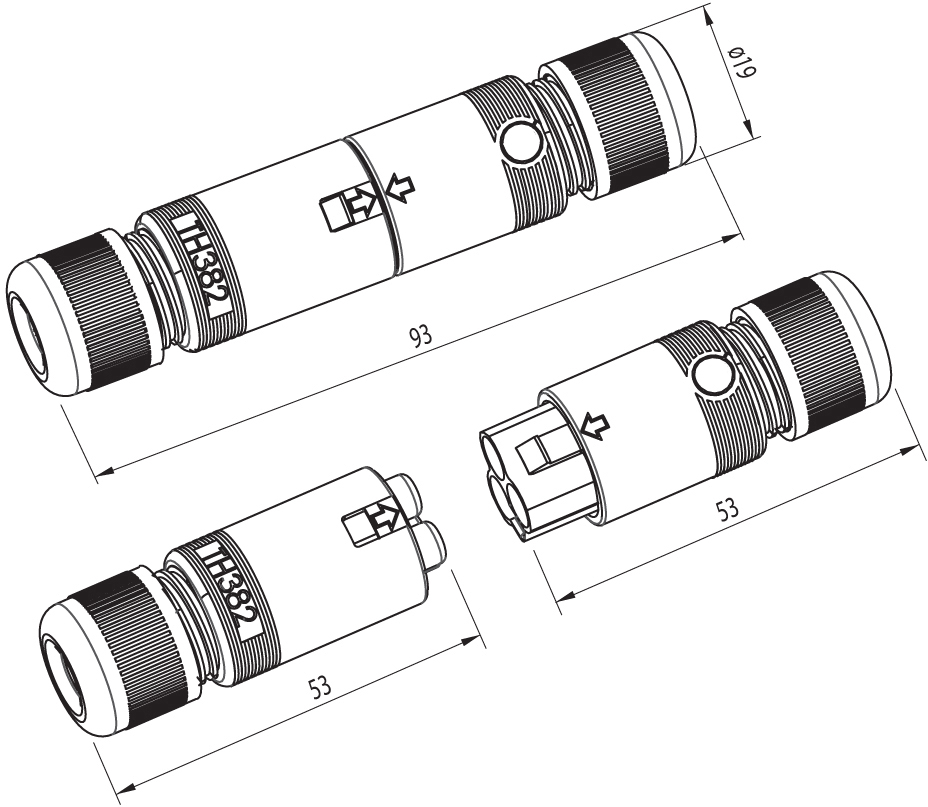 ø19

TH382

93

53

TH382

53