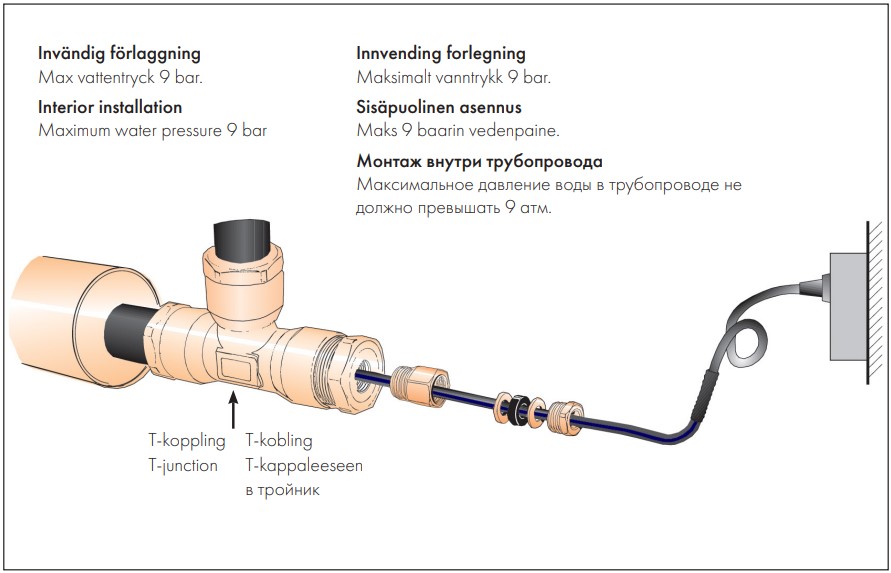 Invändig förlaggning
Max vattentryck 9 bar.

Interior installation
Maximum water pressure 9 bar

Innvending forlegning
Maksimalt vanntrykk 9 bar.

Sisäpuolinen asennus
Maks 9 baarin vedenpaine.

Монтаж внутри трубопровода
Максимальное давление воды в трубопроводе не должно превышать 9 атм.

T-koppling
T-junction

T-kobling
T-kappaleeseen
в тройник